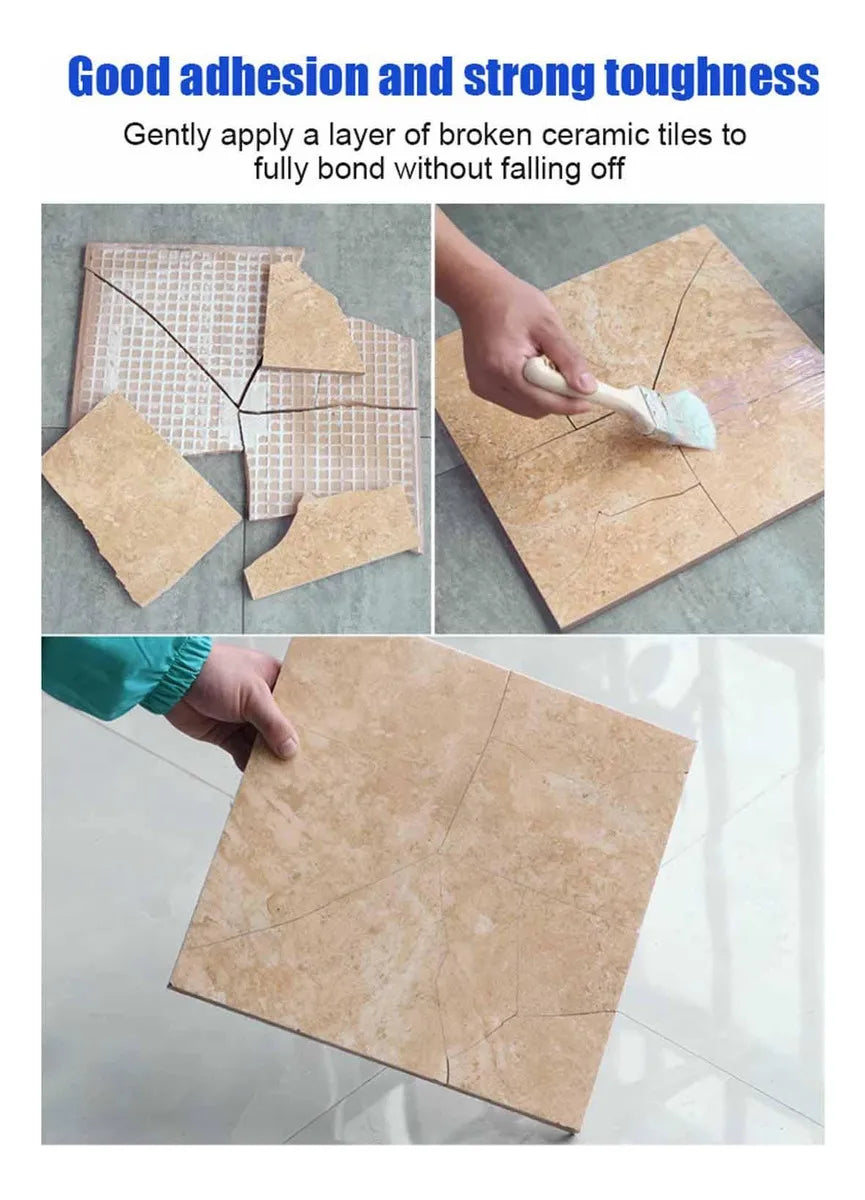 Good adhesion and strong toughness

Gently apply a layer of broken ceramic tiles to fully bond without falling off